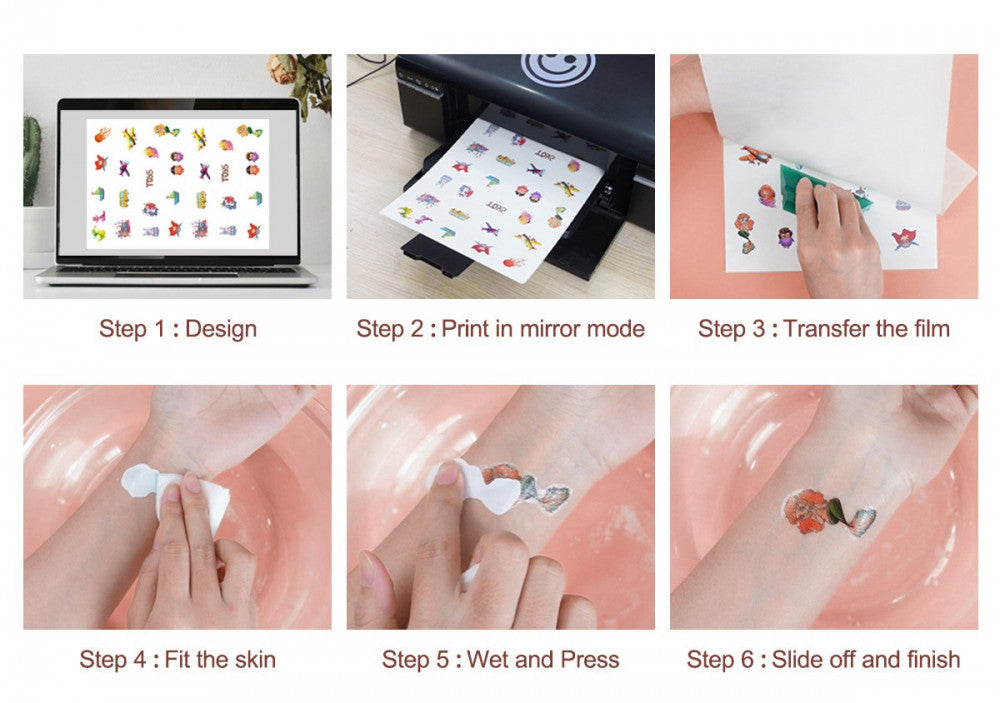 Step 1 : Design

Step 2 : Print in mirror mode

Step 3 : Transfer the film

Step 4 : Fit the skin

Step 5 : Wet and Press

Step 6 : Slide off and finish