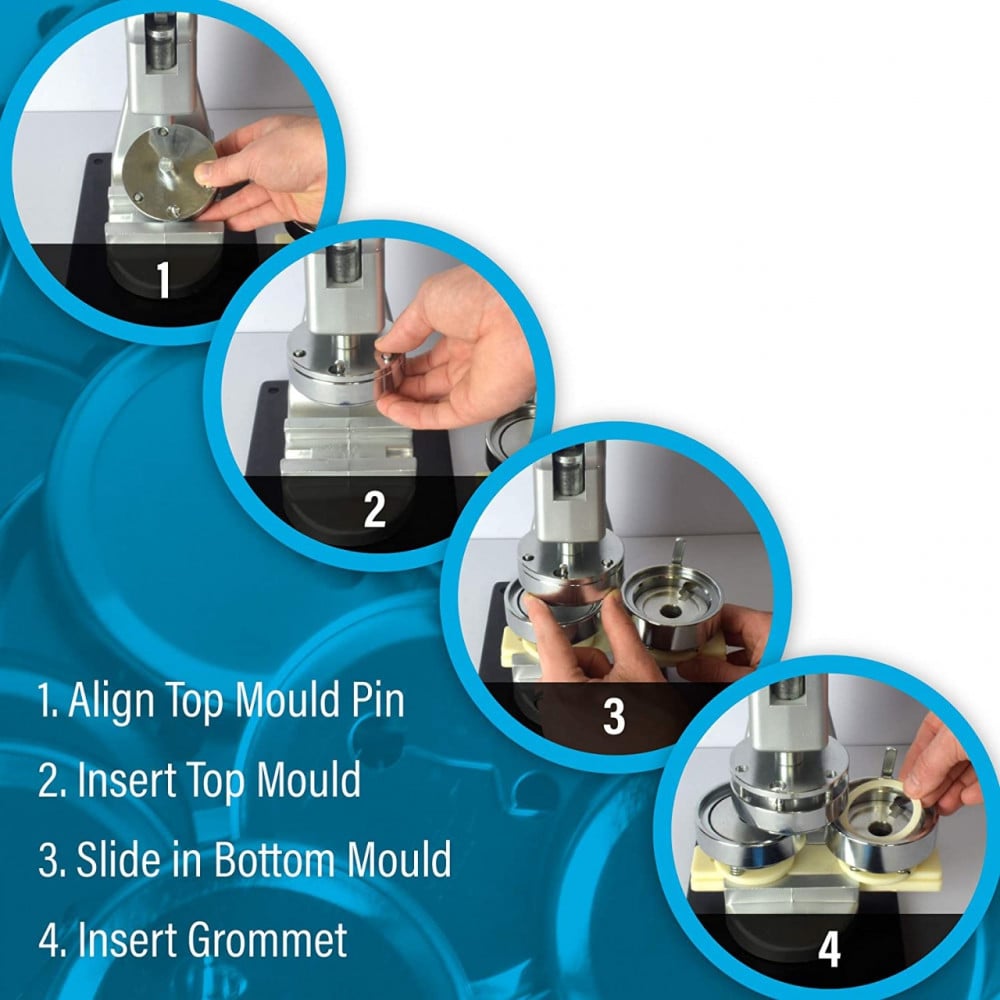 1

2

3

4

1. Align Top Mould Pin

2. Insert Top Mould

3. Slide in Bottom Mould

4. Insert Grommet